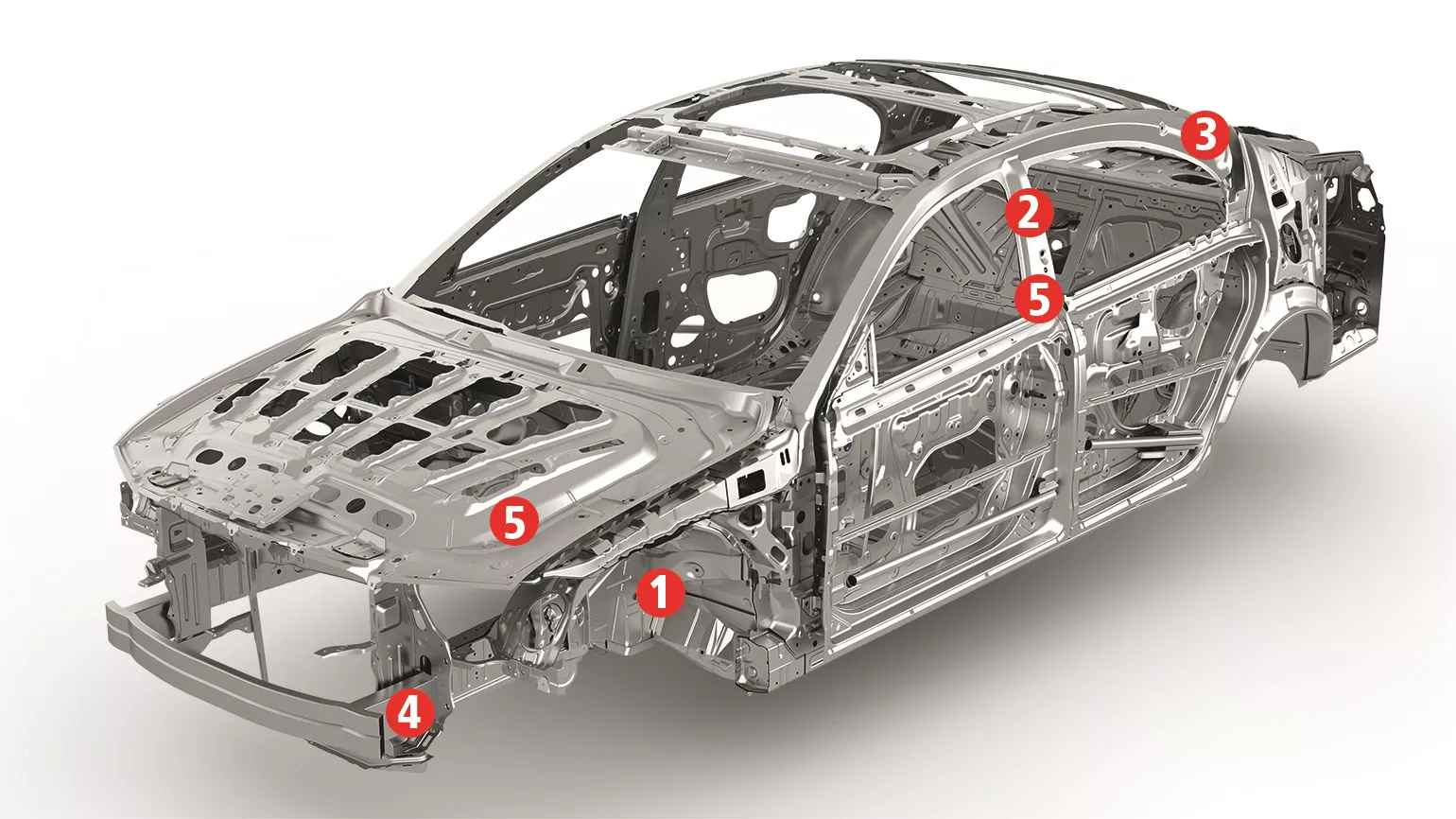 3
2
5
5
1
4