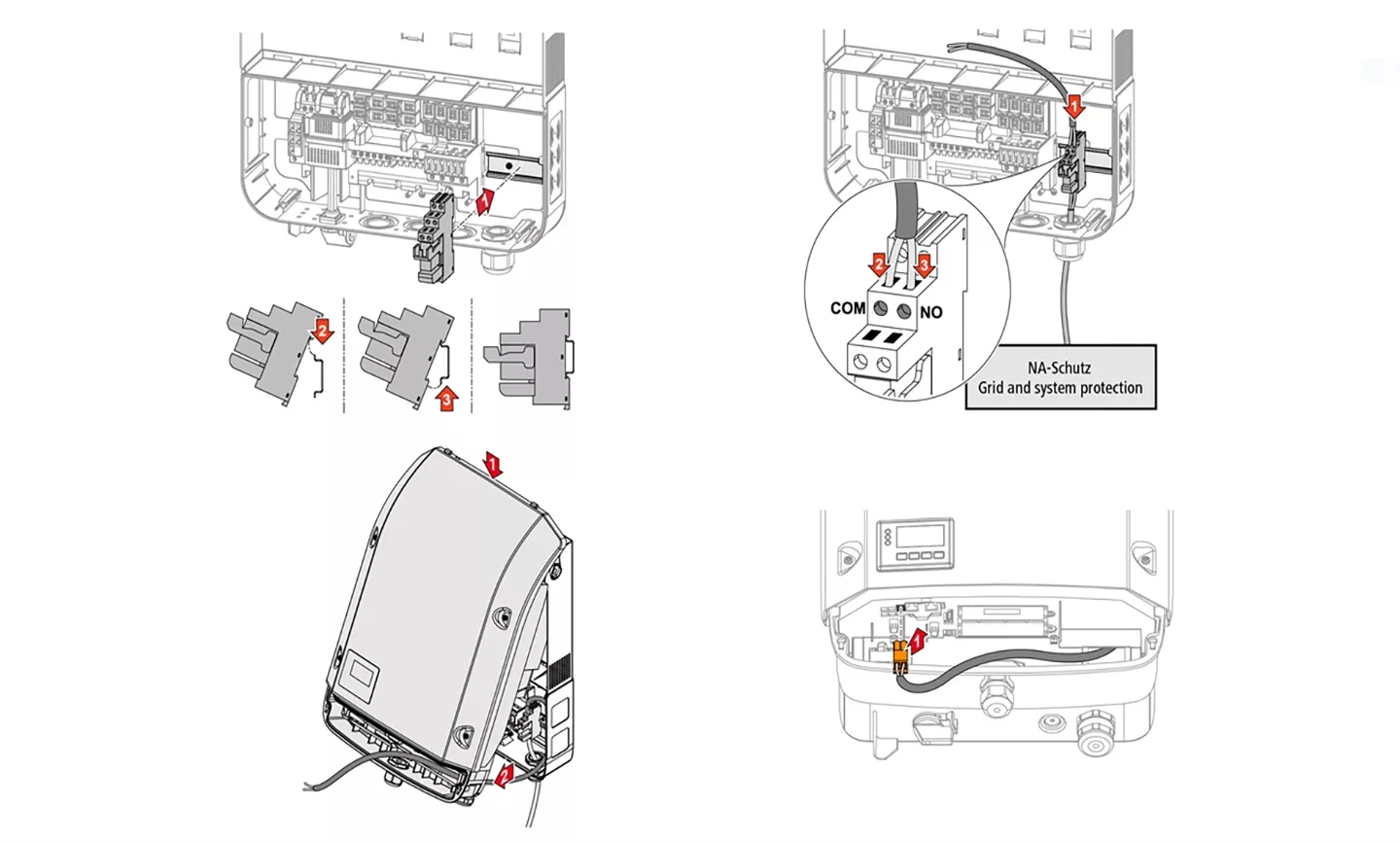 1

2

3

1

2

3

COM

NO

NA-Schutz
Grid and system protection

1

2

1