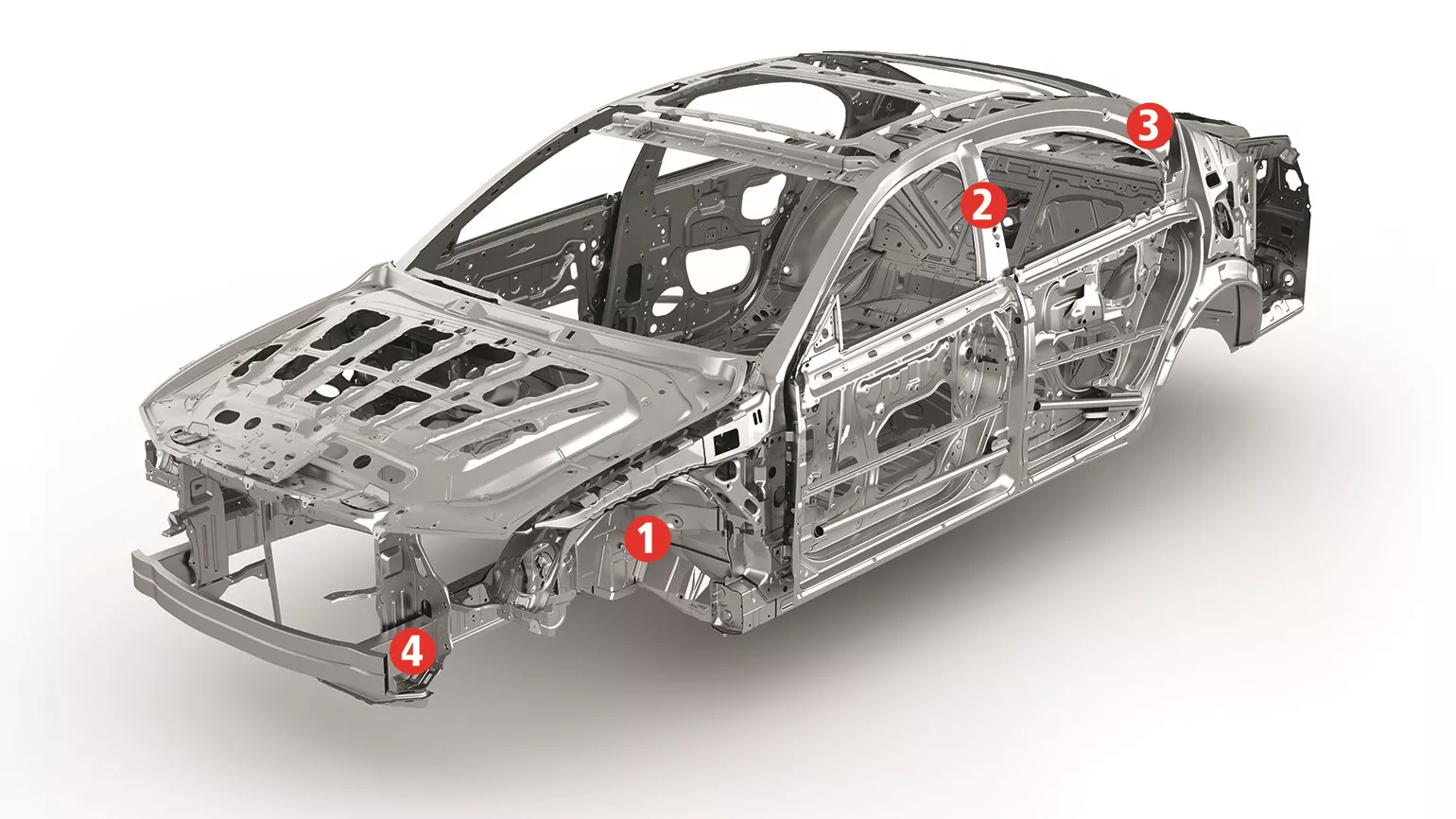 3
2
1
4