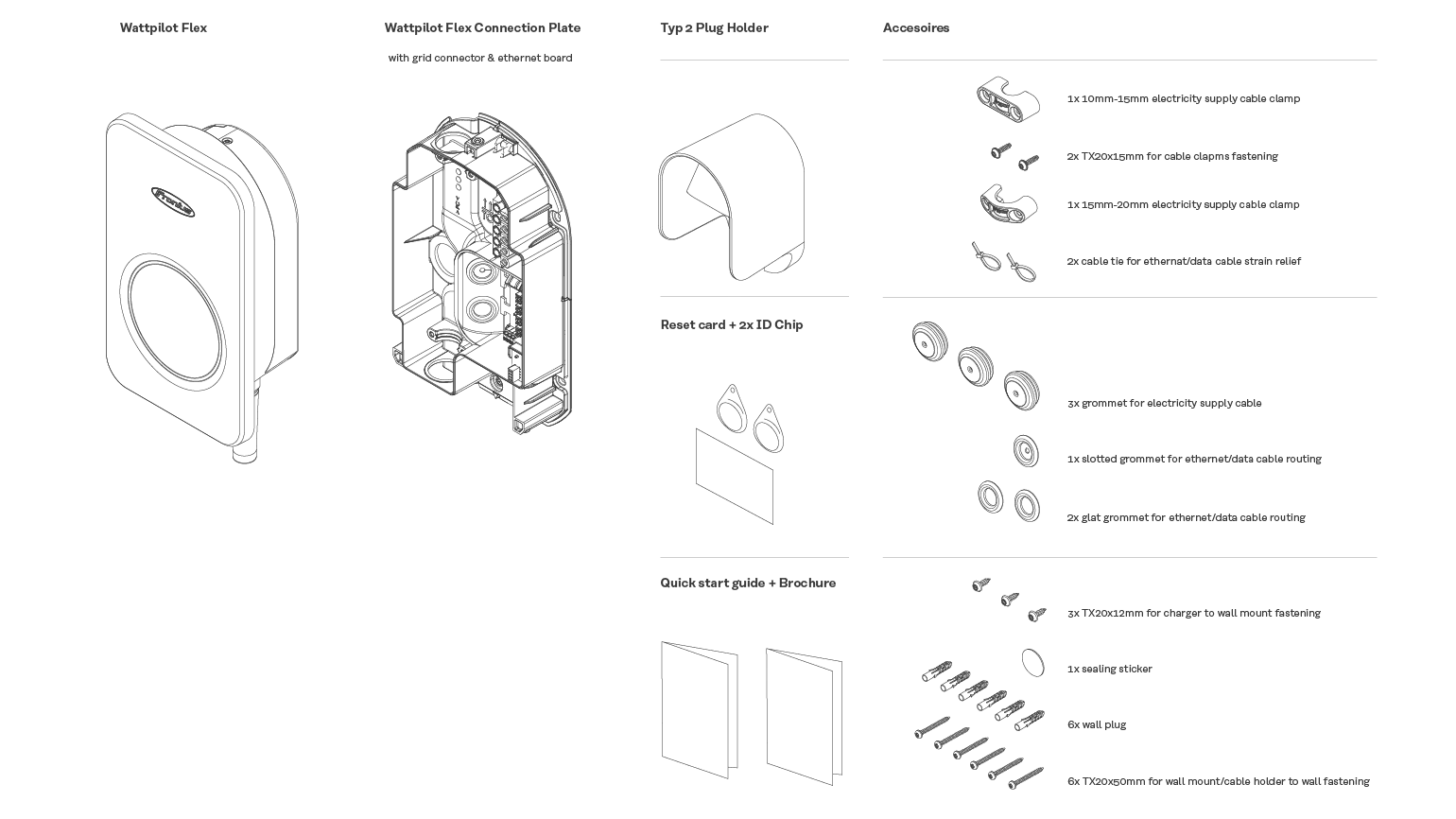 Wattpilot Flex

Fronius

Wattpilot Flex Connection Plate

with grid connector & ethernet board

Typ 2 Plug Holder

Reset card + 2x ID Chip

Quick start guide + Brochure

Accesoires

1x 10mm-15mm electricity supply cable clamp

2x TX20x15mm for cable clapms fastening

1x 15mm-20mm electricity supply cable clamp

2x cable tie for ethernat/data cable strain relief

3x grommet for electricity supply cable

1x slotted grommet for ethernet/data cable routing

2x glat grommet for ethernet/data cable routing

3x TX20x12mm for charger to wall mount fastening

1x sealing sticker

6x wall plug

6x TX20x50mm for wall mount/cable holder to wall fastening